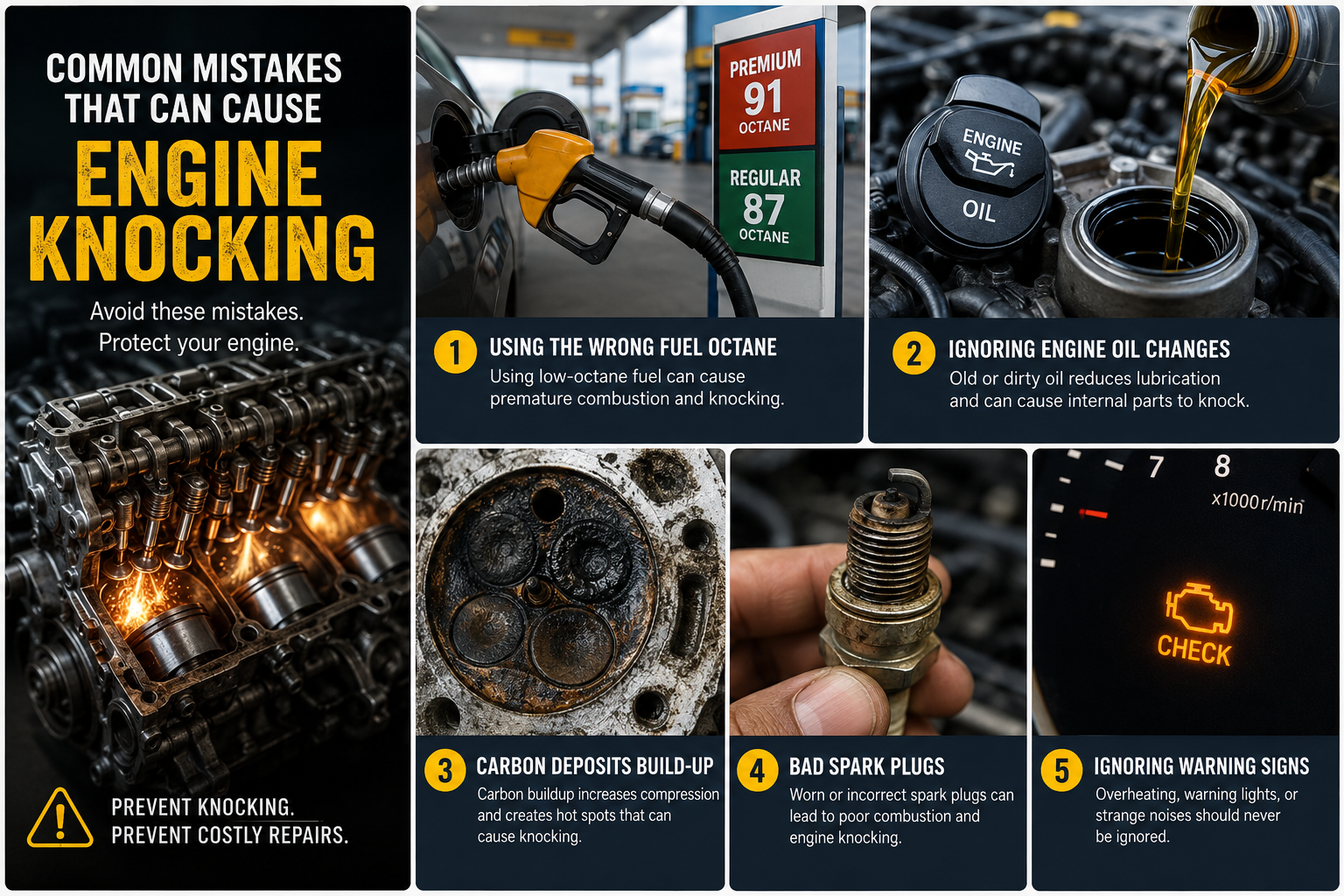 COMMON MISTAKES THAT CAN CAUSE
ENGINE KNOCKING

Avoid these mistakes. Protect your engine.

PREVENT KNOCKING. PREVENT COSTLY REPAIRS.

PREMIUM 91 OCTANE

REGULAR 87 OCTANE

1 USING THE WRONG FUEL OCTANE
Using low-octane fuel can cause premature combustion and knocking.

ENGINE OIL

2 IGNORING ENGINE OIL CHANGES
Old or dirty oil reduces lubrication and can cause internal parts to knock.

3 CARBON DEPOSITS BUILD-UP
Carbon buildup increases compression and creates hot spots that can cause knocking.

4 BAD SPARK PLUGS
Worn or incorrect spark plugs can lead to poor combustion and engine knocking.

7 8
x1000r/min
CHECK

5 IGNORING WARNING SIGNS
Overheating, warning lights, or strange noises should never be ignored.